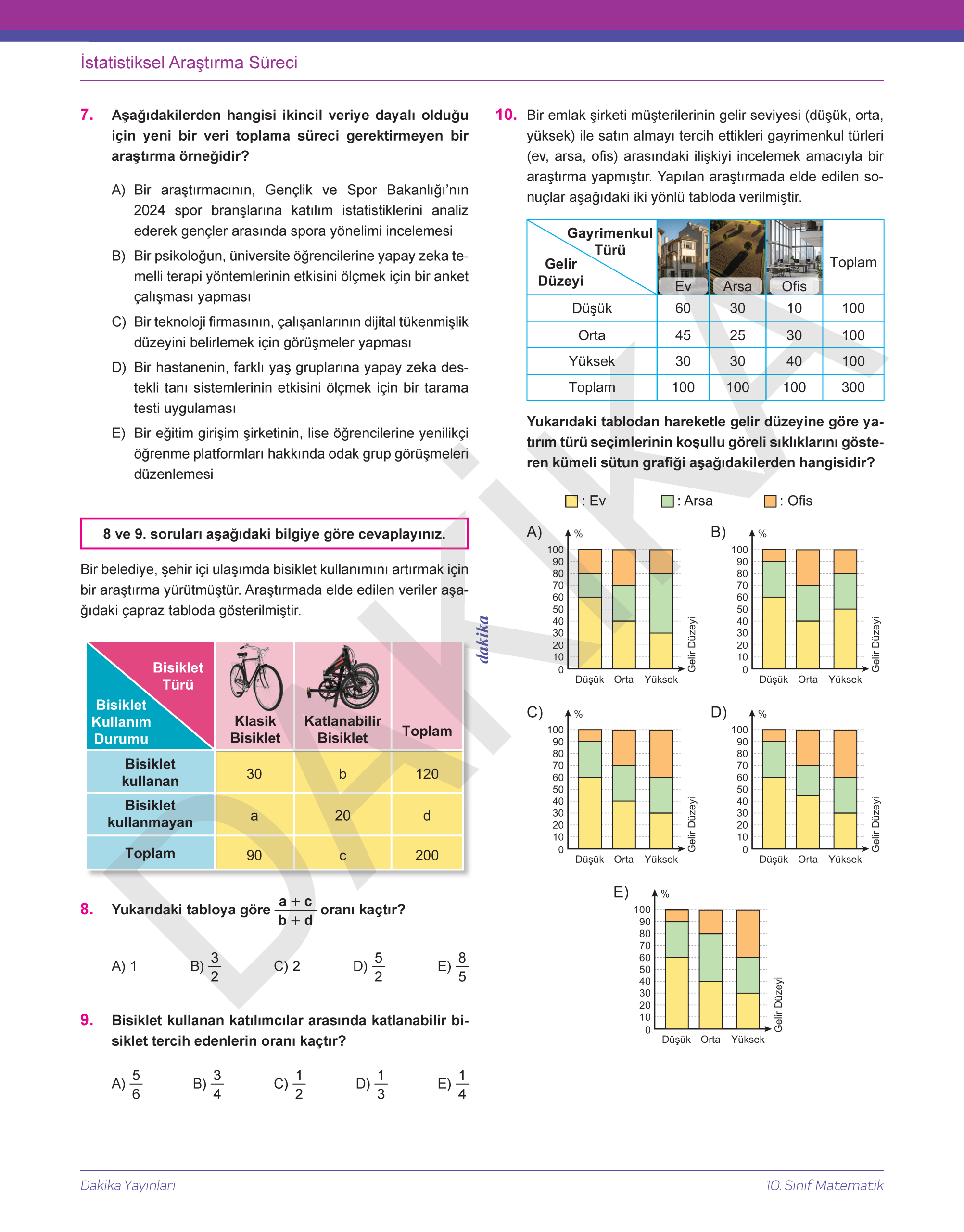 İstatistiksel Araştırma Süreci

7. Aşağıdakilerden hangisi ikincil veriye dayalı olduğu için yeni bir veri toplama süreci gerektirmeyen bir araştırma örneğidir?

A) Bir araştırmacının, Gençlik ve Spor Bakanlığı'nın 2024 spor branşlarına katılım istatistiklerini analiz ederek gençler arasında spora yönelimi incelemesi

B) Bir psikoloğun, üniversite öğrencilerine yapay zeka temelli terapi yöntemlerinin etkisini ölçmek için bir anket çalışması yapması

C) Bir teknoloji firmasının, çalışanlarının dijital tükenmişlik düzeyini belirlemek için görüşmeler yapması

D) Bir hastanenin, farklı yaş gruplarına yapay zeka destekli tanı sistemlerinin etkisini ölçmek için bir tarama testi uygulaması

E) Bir eğitim girişim şirketinin, lise öğrencilerine yenilikçi öğrenme platformları hakkında odak grup görüşmeleri düzenlemesi

8 ve 9. soruları aşağıdaki bilgiye göre cevaplayınız.

Bir belediye, şehir içi ulaşımda bisiklet kullanımını artırmak için bir araştırma yürütmüştür. Araştırmada elde edilen veriler aşağıdaki çapraz tabloda gösterilmiştir.

| Bisiklet Türü / Bisiklet Kullanım Durumu | Klasik Bisiklet | Katlanabilir Bisiklet | Toplam |
|---|---|---|---|
| Bisiklet kullanan | 30 | b | 120 |
| Bisiklet kullanmayan | a | 20 | d |
| Toplam | 90 | c | 200 |

8. Yukarıdaki tabloya göre $\frac{a+c}{b+d}$ oranı kaçtır?

A) 1 B) $\frac{3}{2}$ C) 2 D) $\frac{5}{2}$ E) $\frac{8}{5}$

9. Bisiklet kullanan katılımcılar arasında katlanabilir bisiklet tercih edenlerin oranı kaçtır?

A) $\frac{5}{6}$ B) $\frac{3}{4}$ C) $\frac{1}{2}$ D) $\frac{1}{3}$ E) $\frac{1}{4}$

dakika

10. Bir emlak şirketi müşterilerinin gelir seviyesi (düşük, orta, yüksek) ile satın almayı tercih ettikleri gayrimenkul türleri (ev, arsa, ofis) arasındaki ilişkiyi incelemek amacıyla bir araştırma yapmıştır. Yapılan araştırmada elde edilen sonuçlar aşağıdaki iki yönlü tabloda verilmiştir.

| Gayrimenkul Türü / Gelir Düzeyi | Ev | Arsa | Ofis | Toplam |
|---|---|---|---|---|
| Düşük | 60 | 30 | 10 | 100 |
| Orta | 45 | 25 | 30 | 100 |
| Yüksek | 30 | 30 | 40 | 100 |
| Toplam | 100 | 100 | 100 | 300 |

Yukarıdaki tablodan hareketle gelir düzeyine göre yatırım türü seçimlerinin koşullu göreli sıklıklarını gösteren kümeli sütun grafiği aşağıdakilerden hangisidir?

: Ev : Arsa : Ofis

A) % 100 90 80 70 60 50 40 30 20 10 0 Düşük Orta Yüksek Gelir Düzeyi

B) % 100 90 80 70 60 50 40 30 20 10 0 Düşük Orta Yüksek Gelir Düzeyi

C) % 100 90 80 70 60 50 40 30 20 10 0 Düşük Orta Yüksek Gelir Düzeyi

D) % 100 90 80 70 60 50 40 30 20 10 0 Düşük Orta Yüksek Gelir Düzeyi

E) % 100 90 80 70 60 50 40 30 20 10 0 Düşük Orta Yüksek Gelir Düzeyi

Dakika Yayınları 10. Sınıf Matematik